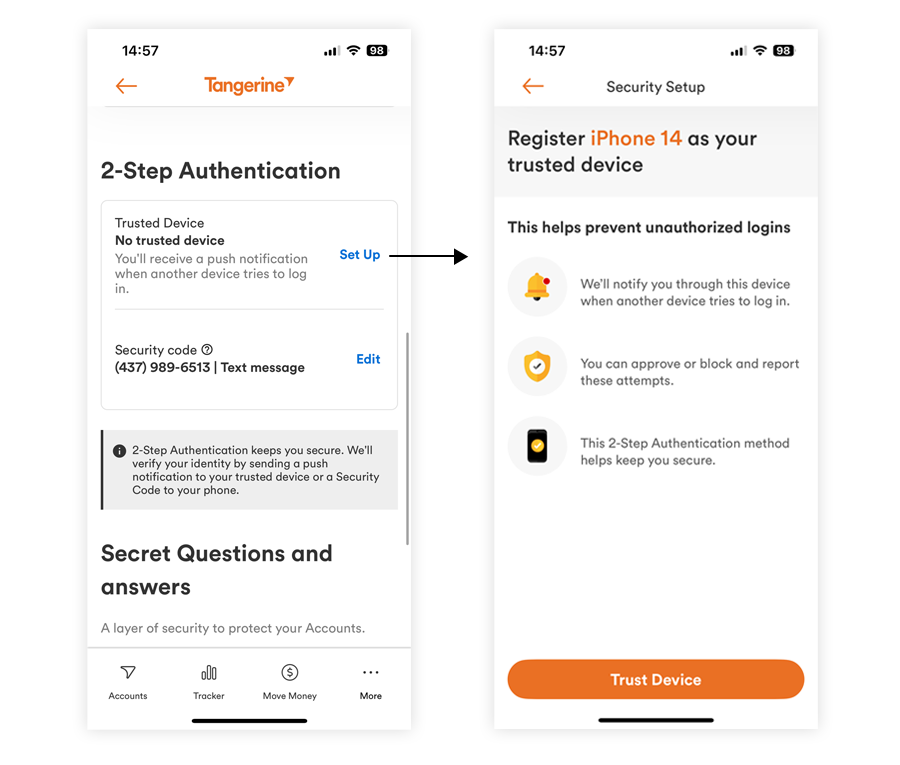 14:57

98

Tangerine

2-Step Authentication

Trusted Device
No trusted device
You'll receive a push notification when another device tries to log in.

Set Up

Security code
(437) 989-6513 | Text message

Edit

2-Step Authentication keeps you secure. We'll verify your identity by sending a push notification to your trusted device or a Security Code to your phone.

Secret Questions and answers

A layer of security to protect your Accounts.

Accounts
Tracker
Move Money
More

14:57

98

Security Setup

Register iPhone 14 as your trusted device

This helps prevent unauthorized logins

We'll notify you through this device when another device tries to log in.

You can approve or block and report these attempts.

This 2-Step Authentication method helps keep you secure.

Trust Device